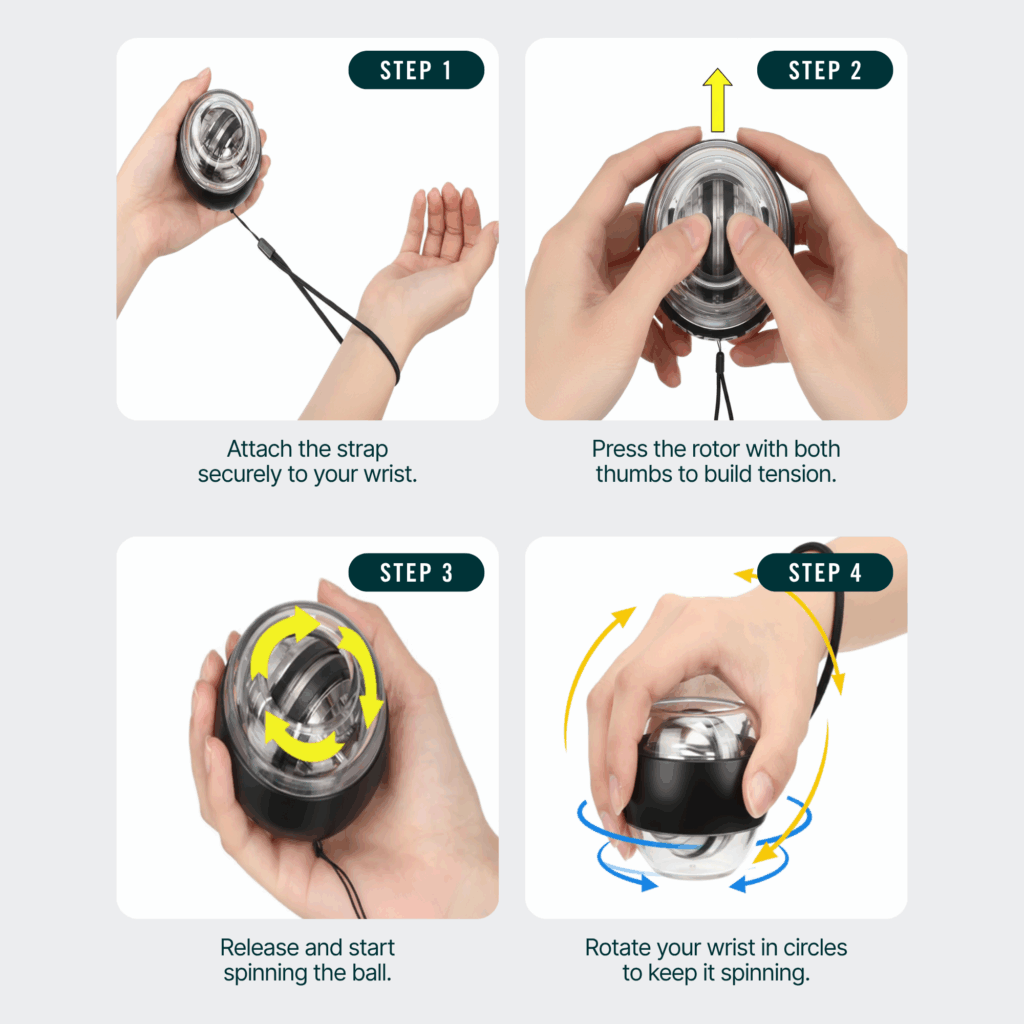 STEP 1

Attach the strap securely to your wrist.

STEP 2

Press the rotor with both thumbs to build tension.

STEP 3

Release and start spinning the ball.

STEP 4

Rotate your wrist in circles to keep it spinning.