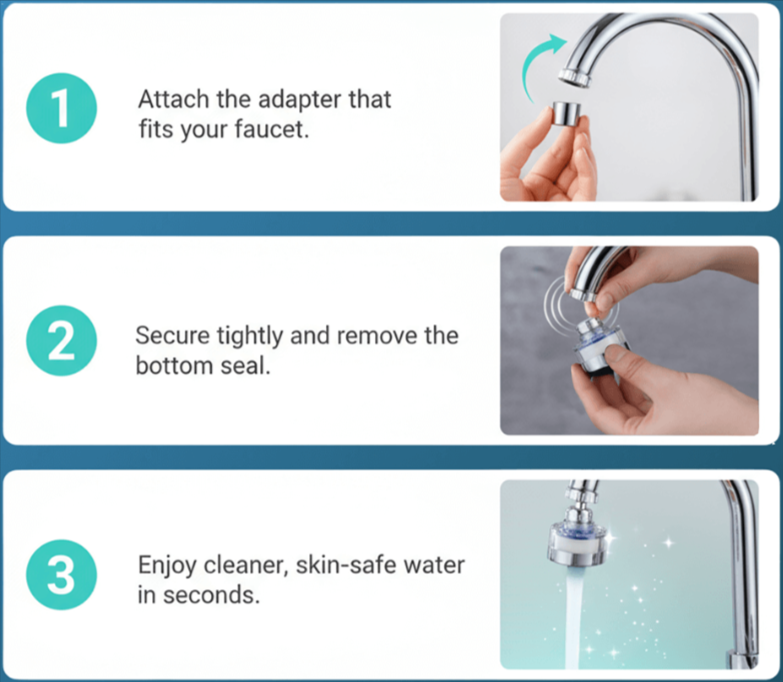 1

Attach the adapter that fits your faucet.

2

Secure tightly and remove the bottom seal.

3

Enjoy cleaner, skin-safe water in seconds.