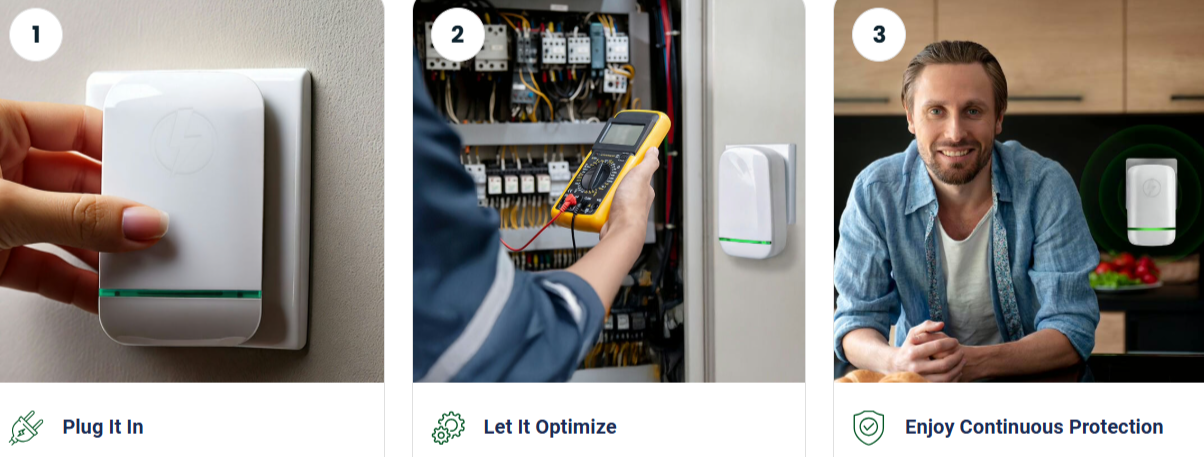 1

Plug It In

2

Let It Optimize

3

Enjoy Continuous Protection